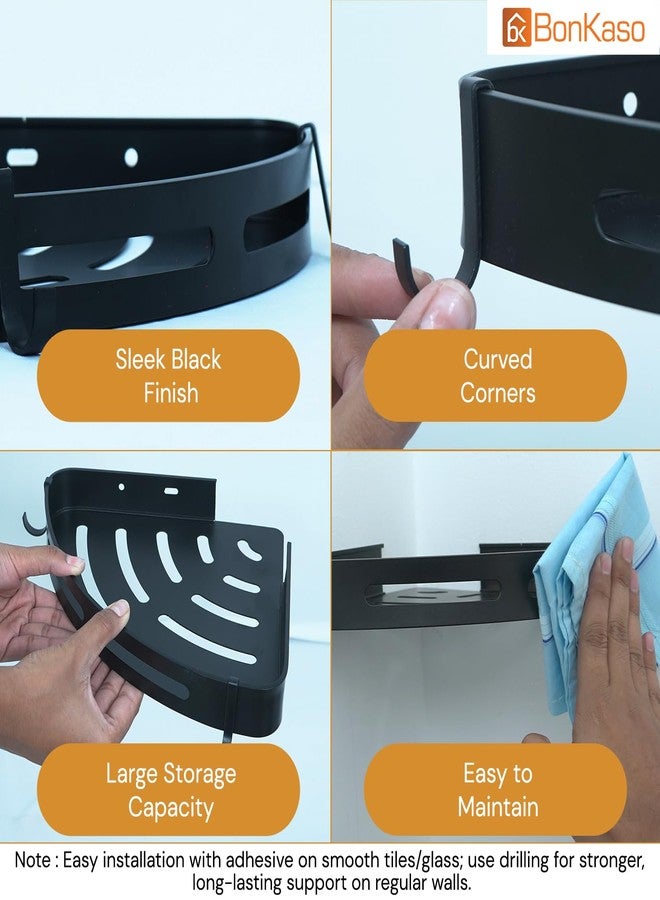 BonKaso

Sleek Black Finish

Curved Corners

Large Storage Capacity

Easy to Maintain

Note : Easy installation with adhesive on smooth tiles/glass; use drilling for stronger, long-lasting support on regular walls.